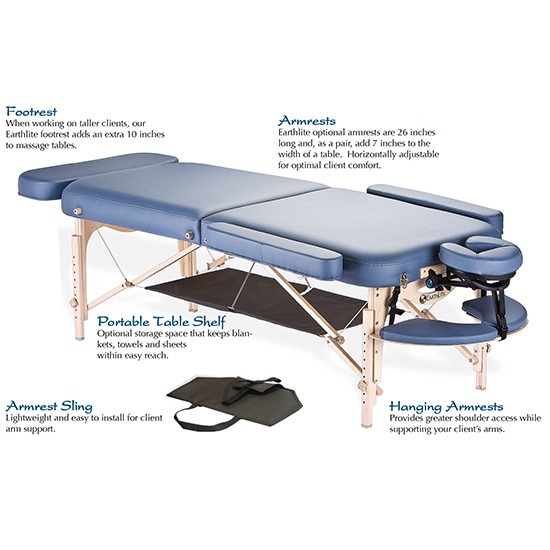 Footrest
When working on taller clients, our Earthlite footrest adds an extra 10 inches to massage tables.

Armrests
Earthlite optional armrests are 26 inches long and, as a pair, add 7 inches to the width of a table. Horizontally adjustable for optimal client comfort.

EARTHLITE

Portable Table Shelf
Optional storage space that keeps blankets, towels and sheets within easy reach.

Armrest Sling
Lightweight and easy to install for client arm support.

Hanging Armrests
Provides greater shoulder access while supporting your client's arms.